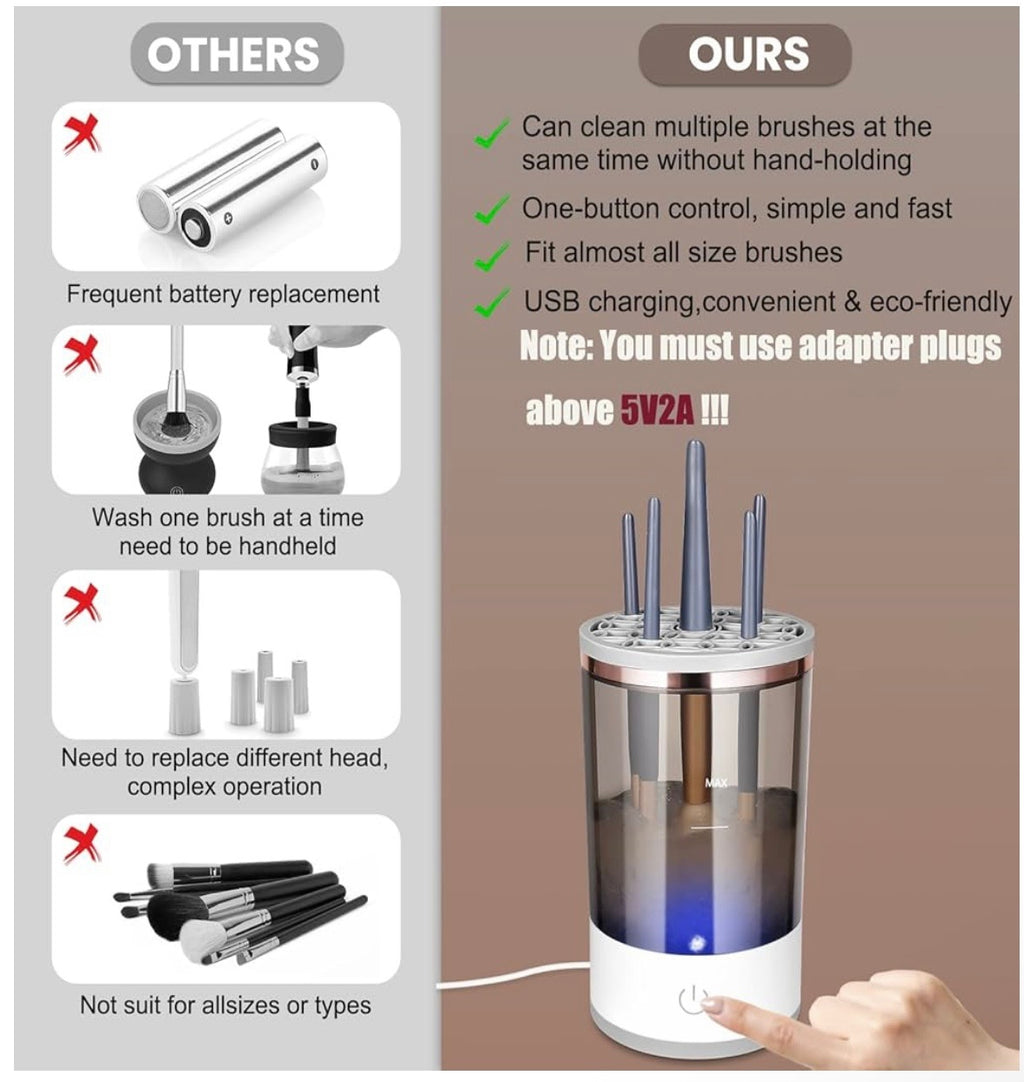 OTHERS

Frequent battery replacement

Wash one brush at a time need to be handheld

Need to replace different head, complex operation

Not suit for allsizes or types

OURS

Can clean multiple brushes at the same time without hand-holding

One-button control, simple and fast

Fit almost all size brushes

USB charging,convenient & eco-friendly

Note: You must use adapter plugs above 5V2A !!!

MAX